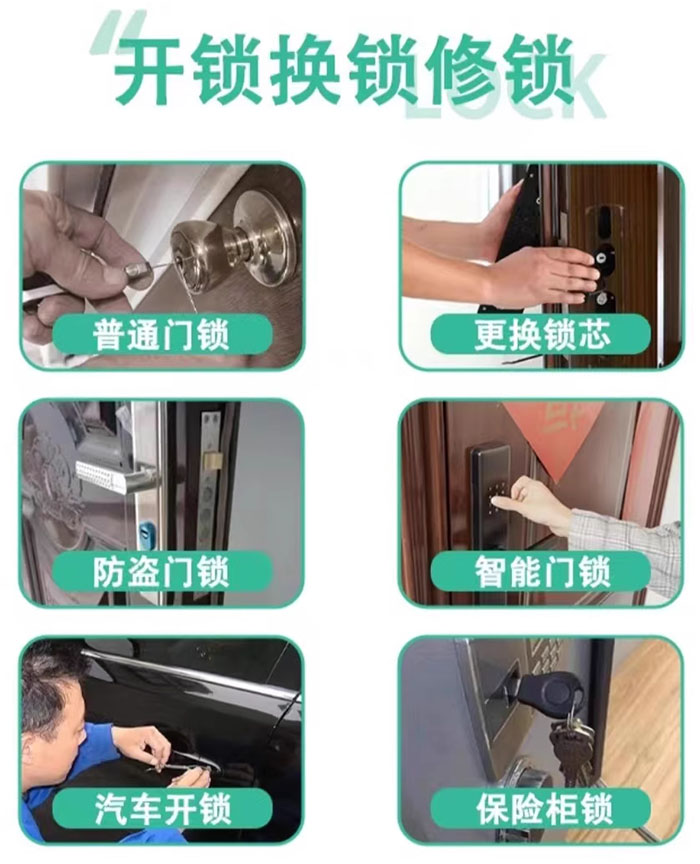 开锁换锁修锁
LOCK

普通门锁

更换锁芯

防盗门锁

智能门锁

汽车开锁

保险柜锁